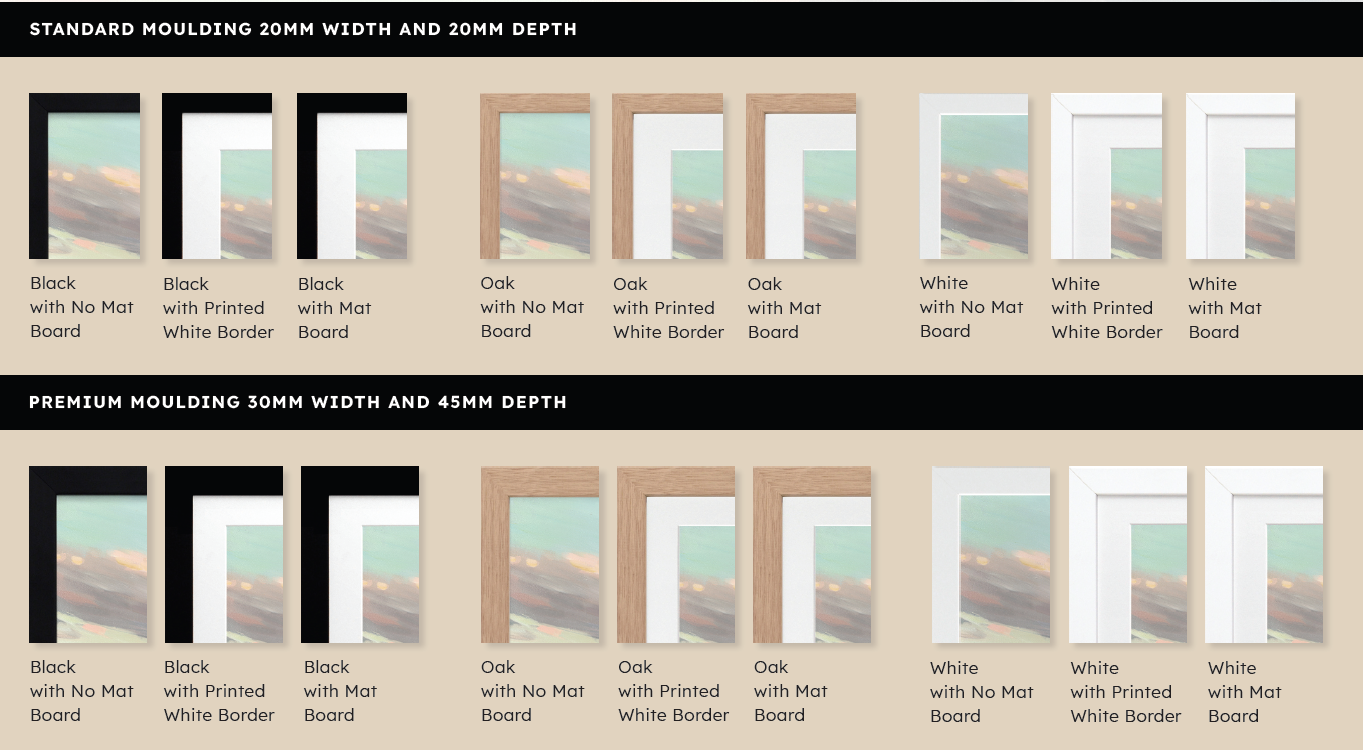 STANDARD MOULDING 20MM WIDTH AND 20MM DEPTH

Black with No Mat Board

Black with Printed White Border

Black with Mat Board

Oak with No Mat Board

Oak with Printed White Border

Oak with Mat Board

White with No Mat Board

White with Printed White Border

White with Mat Board

PREMIUM MOULDING 30MM WIDTH AND 45MM DEPTH

Black with No Mat Board

Black with Printed White Border

Black with Mat Board

Oak with No Mat Board

Oak with Printed White Border

Oak with Mat Board

White with No Mat Board

White with Printed White Border

White with Mat Board